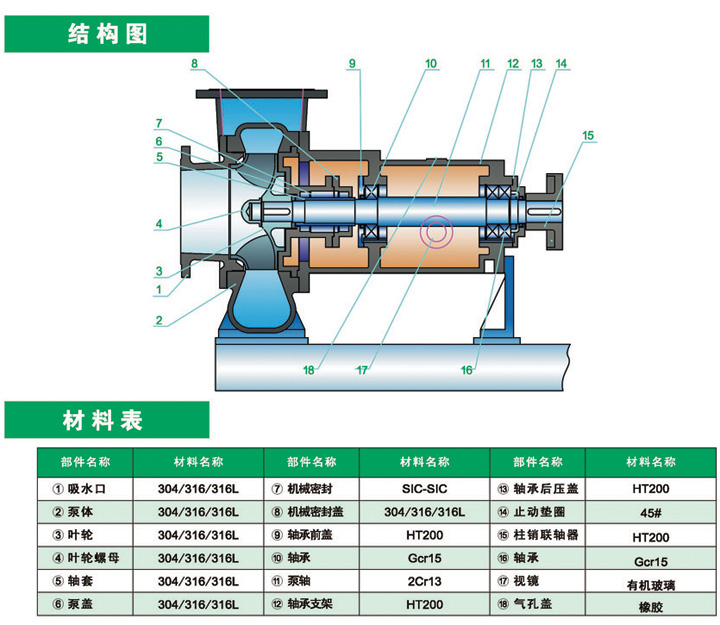 结构图

8
9
10
11
12
13
14
7
6
5
15
4
3
1
2
18
17
16

材料表

| 部件名称 | 材料名称 | 部件名称 | 材料名称 | 部件名称 | 材料名称 |
|---|---|---|---|---|---|
| ① 吸水口 | 304/316/316L | ⑦ 机械密封 | SIC-SIC | ⑬ 轴承后压盖 | HT200 |
| ② 泵体 | 304/316/316L | ⑧ 机械密封盖 | 304/316/316L | ⑭ 止动垫圈 | 45# |
| ③ 叶轮 | 304/316/316L | ⑨ 轴承前盖 | HT200 | ⑮ 柱销联轴器 | HT200 |
| ④ 叶轮螺母 | 304/316/316L | ⑩ 轴承 | Gcr15 | ⑯ 轴承 | Gcr15 |
| ⑤ 轴套 | 304/316/316L | ⑪ 泵轴 | 2Cr13 | ⑰ 视镜 | 有机玻璃 |
| ⑥ 泵盖 | 304/316/316L | ⑫ 轴承支架 | HT200 | ⑱ 气孔盖 | 橡胶 |